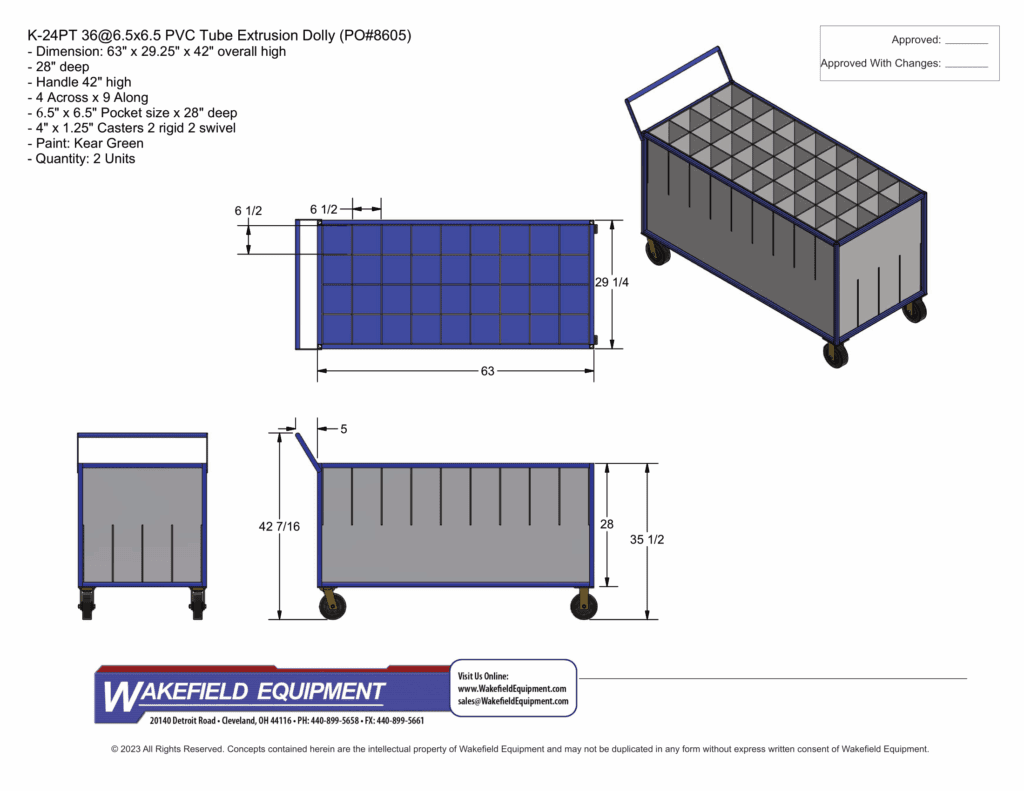 K-24PT 36@6.5x6.5 PVC Tube Extrusion Dolly (PO#8605)
- Dimension: 63" x 29.25" x 42" overall high
- 28" deep
- Handle 42" high
- 4 Across x 9 Along
- 6.5" x 6.5" Pocket size x 28" deep
- 4" x 1.25" Casters 2 rigid 2 swivel
- Paint: Kear Green
- Quantity: 2 Units

Approved: ________
Approved With Changes: ________

6 1/2
6 1/2
29 1/4
63

5
42 7/16
28
35 1/2

WAKEFIELD EQUIPMENT
20140 Detroit Road • Cleveland, OH 44116 • PH: 440-899-5658 • FX: 440-899-5661

Visit Us Online:
www.WakefieldEquipment.com
sales@WakefieldEquipment.com

© 2023 All Rights Reserved. Concepts contained herein are the intellectual property of Wakefield Equipment and may not be duplicated in any form without express written consent of Wakefield Equipment.